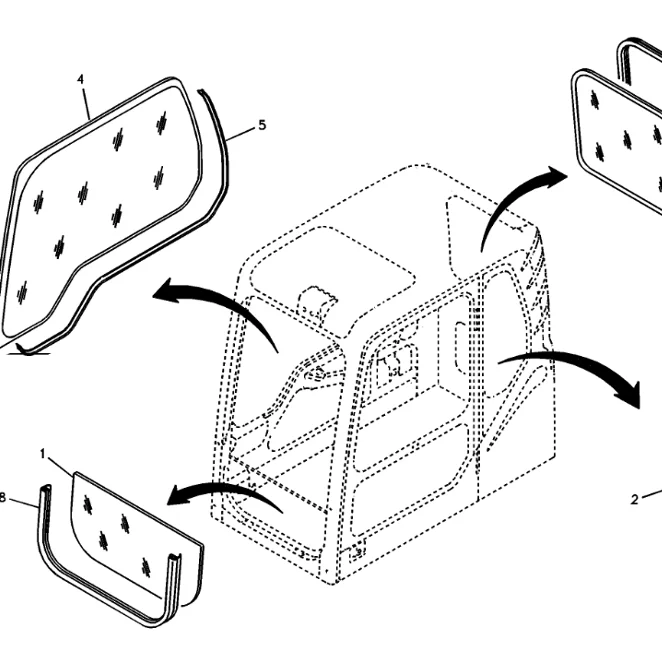 4
5
1
8
2